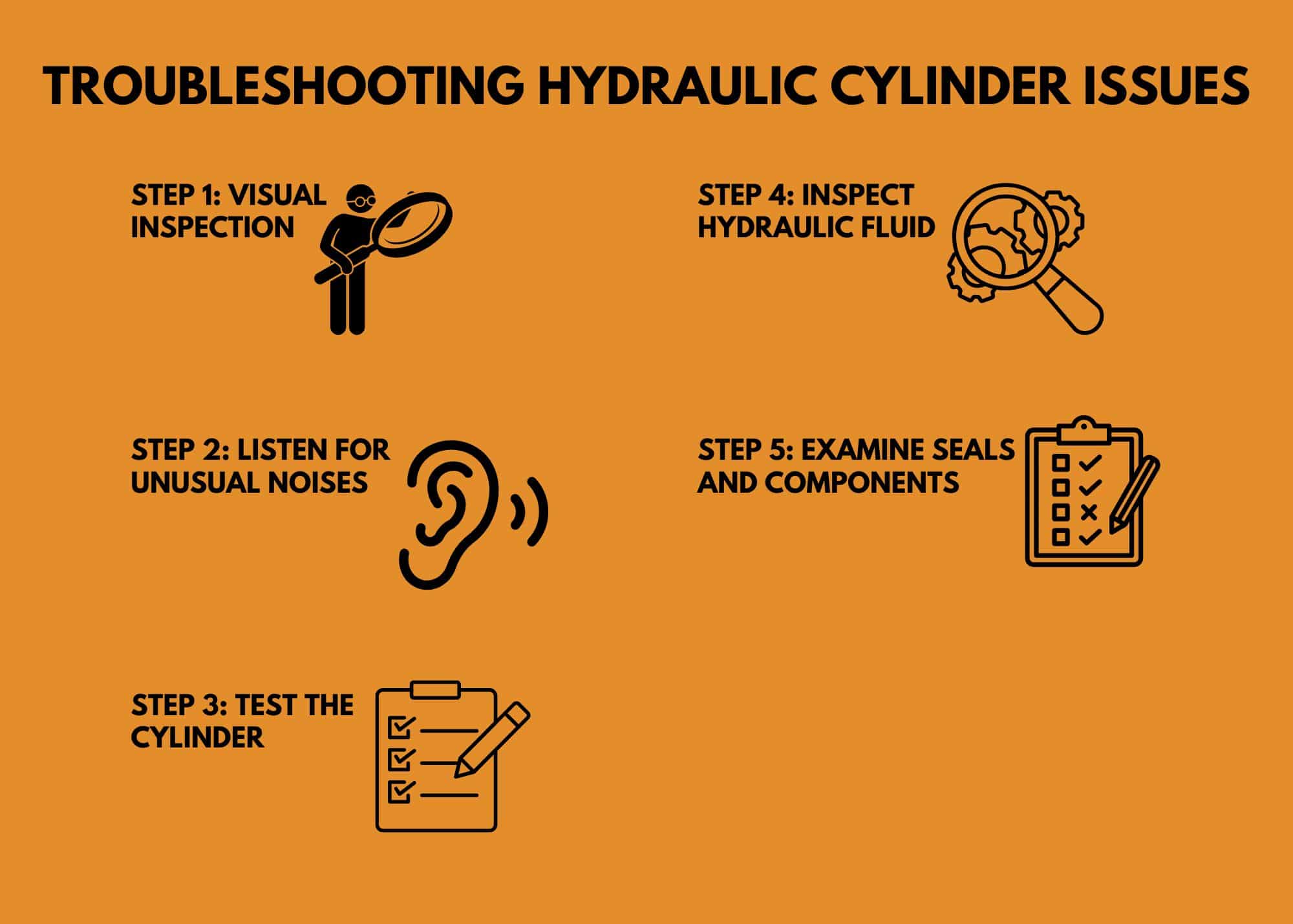 TROUBLESHOOTING HYDRAULIC CYLINDER ISSUES

STEP 1: VISUAL INSPECTION

STEP 2: LISTEN FOR UNUSUAL NOISES

STEP 3: TEST THE CYLINDER

STEP 4: INSPECT HYDRAULIC FLUID

STEP 5: EXAMINE SEALS AND COMPONENTS